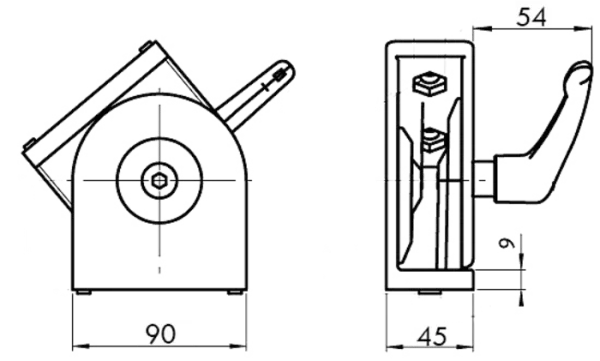 54

9

90

45